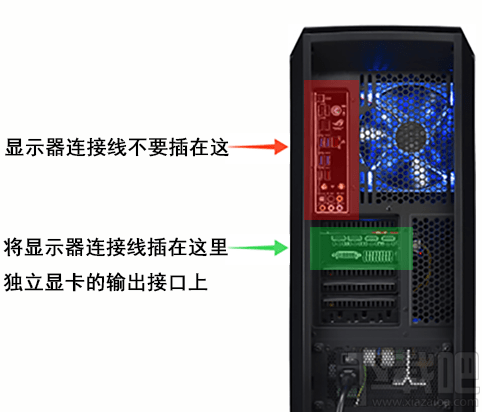 显示器连接线不要插在这

将显示器连接线插在这里
独立显卡的输出接口上

下载吧
www.xiazaiba.com