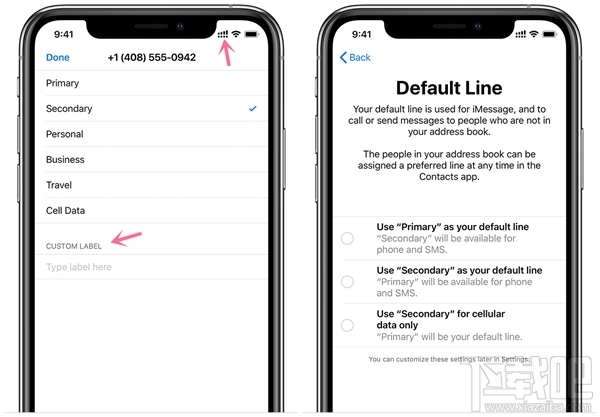 9:41

Done +1 (408) 555-0942

Primary

Secondary

Personal

Business

Travel

Cell Data

CUSTOM LABEL

Type label here

9:41

Back

Default Line

Your default line is used for iMessage, and to call or send messages to people who are not in your address book.

The people in your address book can be assigned a preferred line at any time in the Contacts app.

Use “Primary” as your default line
“Secondary” will be available for phone and SMS.

Use “Secondary” as your default line
“Primary” will be available for phone and SMS.

Use “Secondary” for cellular data only
“Primary” will be your default line.

You can customize these settings later in Settings.

下载吧
www.xiazaiba.com