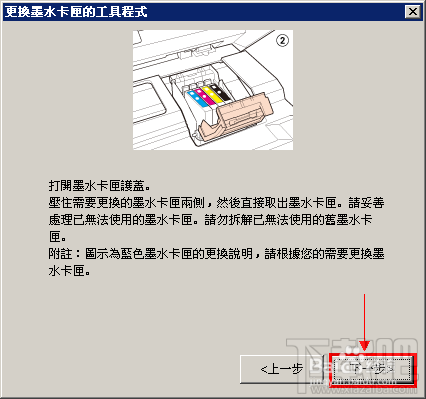 更換墨水卡匣的工具程式

②

打開墨水卡匣護蓋。
壓住需要更換的墨水卡匣兩側，然後直接取出墨水卡匣。請妥善處理已無法使用的墨水卡匣。請勿拆解已無法使用的舊墨水卡匣。
附註：圖示為藍色墨水卡匣的更換說明，請根據您的需要更換墨水卡匣。

<上一步

下一步>

下载吧
www.xiazaiba.com