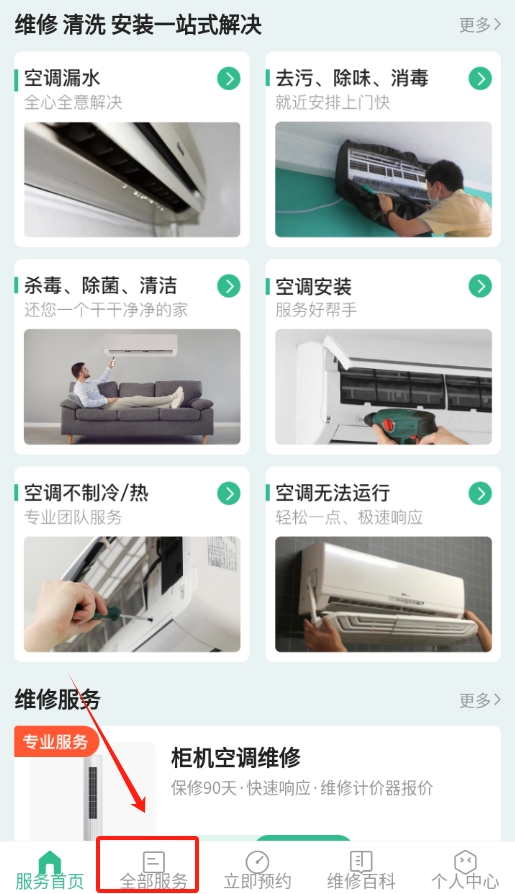 维修 清洗 安装一站式解决

更多>

空调漏水
全心全意解决

去污、除味、消毒
就近安排上门快

杀毒、除菌、清洁
还您一个干干净净的家

空调安装
服务好帮手

空调不制冷/热
专业团队服务

空调无法运行
轻松一点、极速响应

维修服务

更多>

专业服务

柜机空调维修
保修90天·快速响应·维修计价器报价

服务首页 全部服务 立即预约 维修百科 个人中心