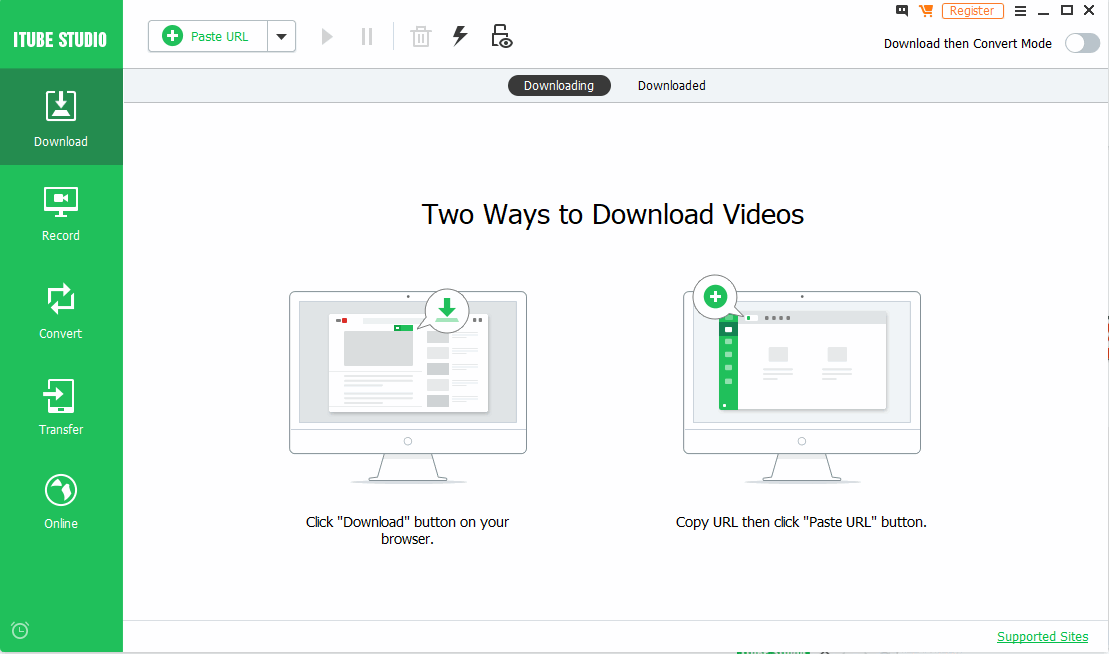 ITUBE STUDIO

Paste URL

Register

Download then Convert Mode

Download

Record

Convert

Transfer

Online

Downloading

Downloaded

Two Ways to Download Videos

Click "Download" button on your browser.

Copy URL then click "Paste URL" button.

Supported Sites