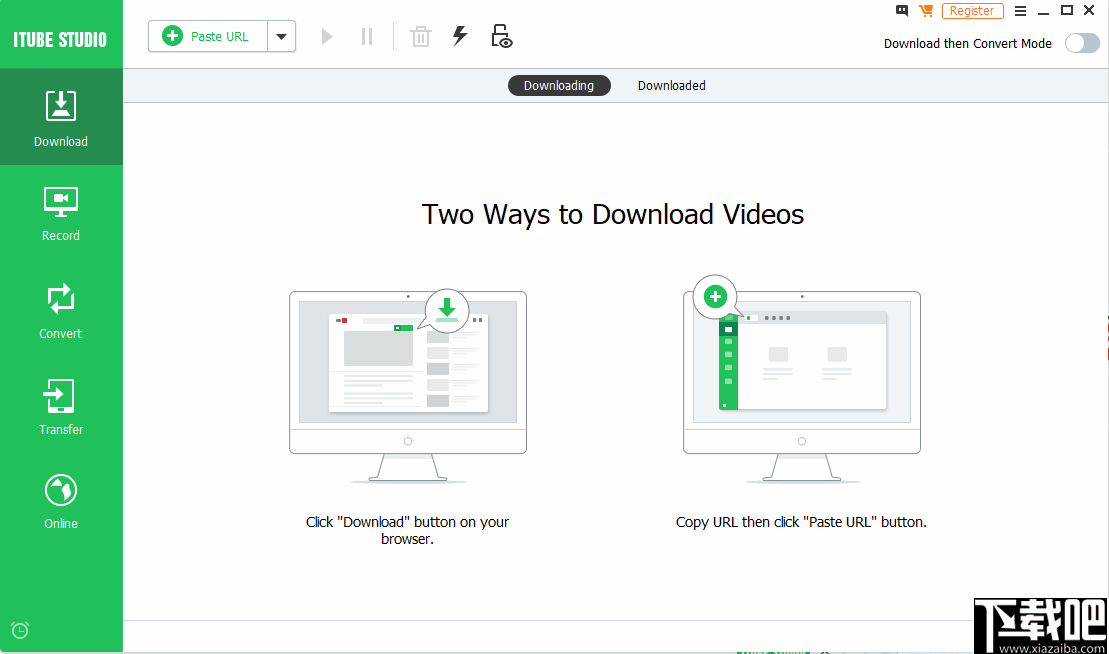 ITUBE STUDIO

Paste URL

Register

Download then Convert Mode

Download

Record

Convert

Transfer

Online

Downloading

Downloaded

Two Ways to Download Videos

Click "Download" button on your browser.

Copy URL then click "Paste URL" button.

下载吧
www.xiazaiba.com