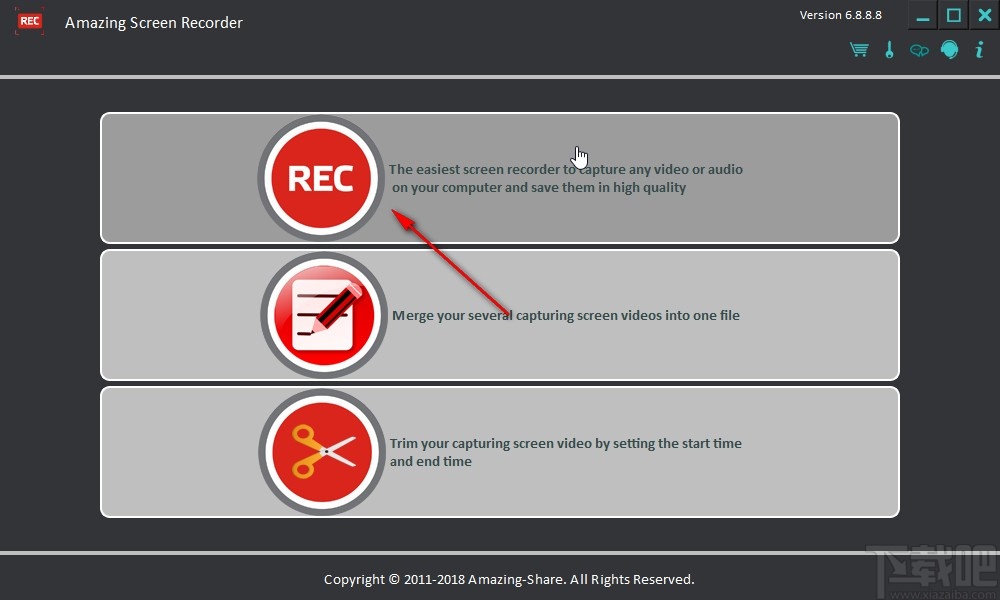 REC Amazing Screen Recorder

Version 6.8.8.8

REC

The easiest screen recorder to capture any video or audio on your computer and save them in high quality

Merge your several capturing screen videos into one file

Trim your capturing screen video by setting the start time and end time

Copyright © 2011-2018 Amazing-Share. All Rights Reserved.

下载吧
www.xiazaiba.com