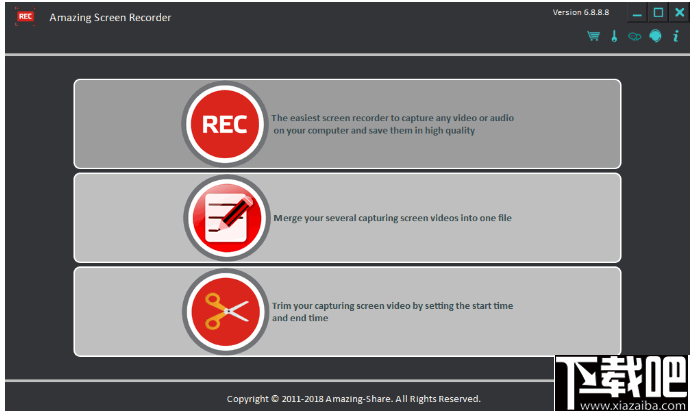 REC

Amazing Screen Recorder

Version 6.8.8.8

REC

The easiest screen recorder to capture any video or audio on your computer and save them in high quality

Merge your several capturing screen videos into one file

Trim your capturing screen video by setting the start time and end time

Copyright © 2011-2018 Amazing-Share. All Rights Reserved.

下载吧
www.xiazaiba.com