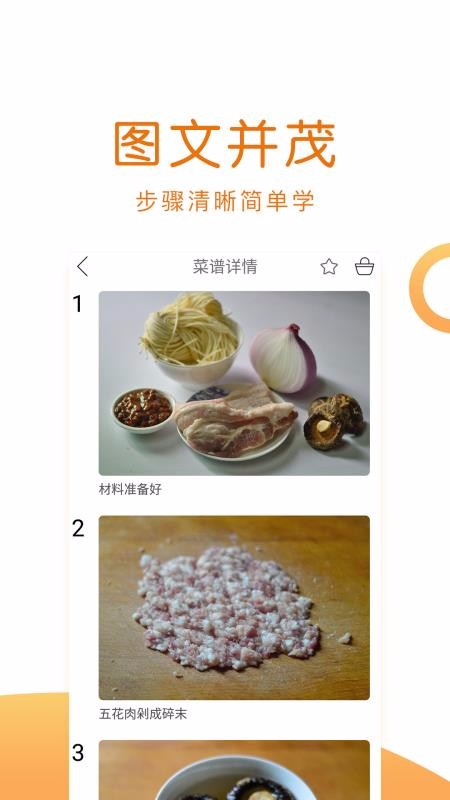 图文并茂

步骤清晰简单学

菜谱详情

1

材料准备好

2

五花肉剁成碎末

3